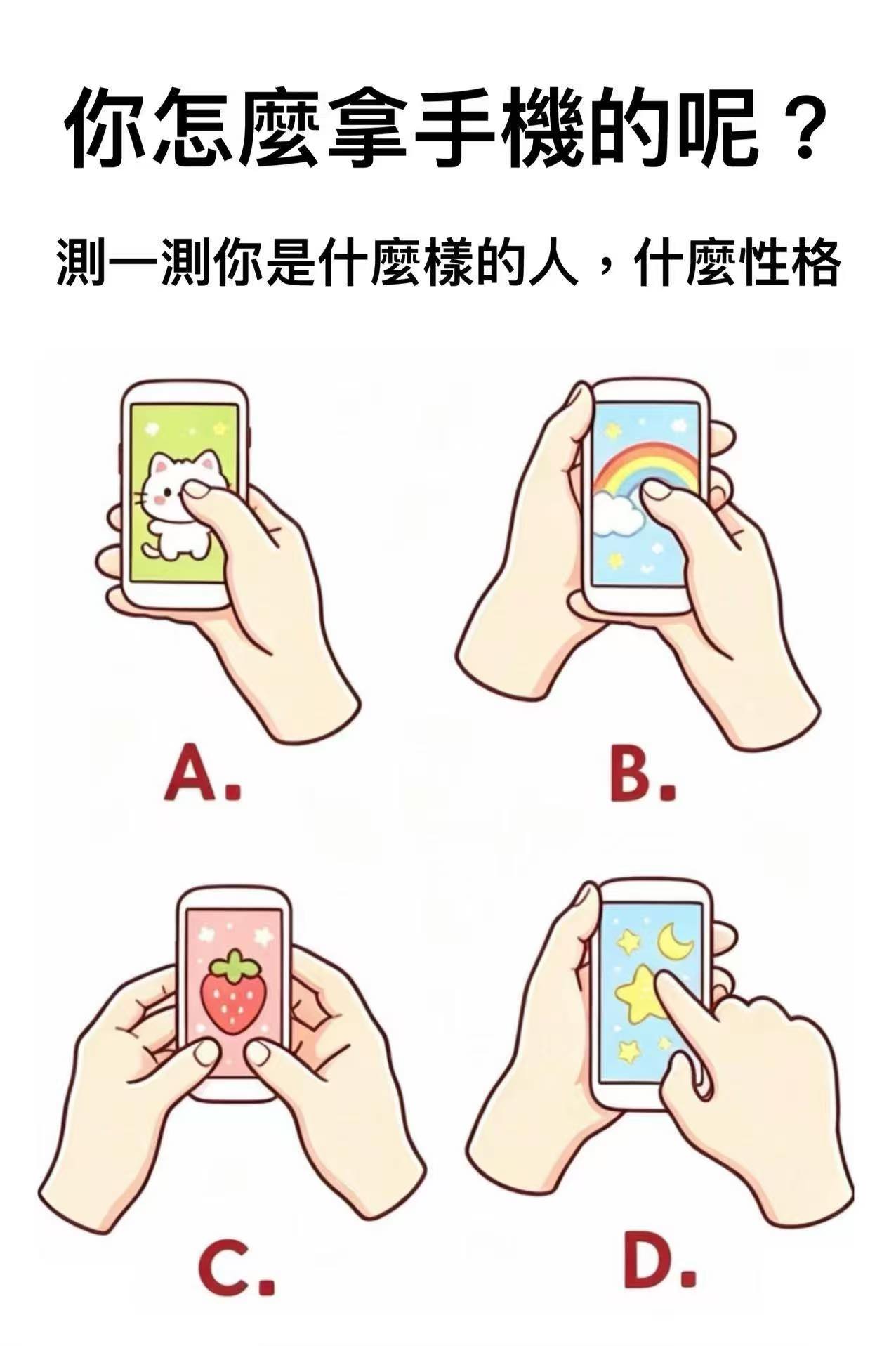 你怎麼拿手機的呢？

測一測你是什麼樣的人，什麼性格

A.

B.

C.

D.