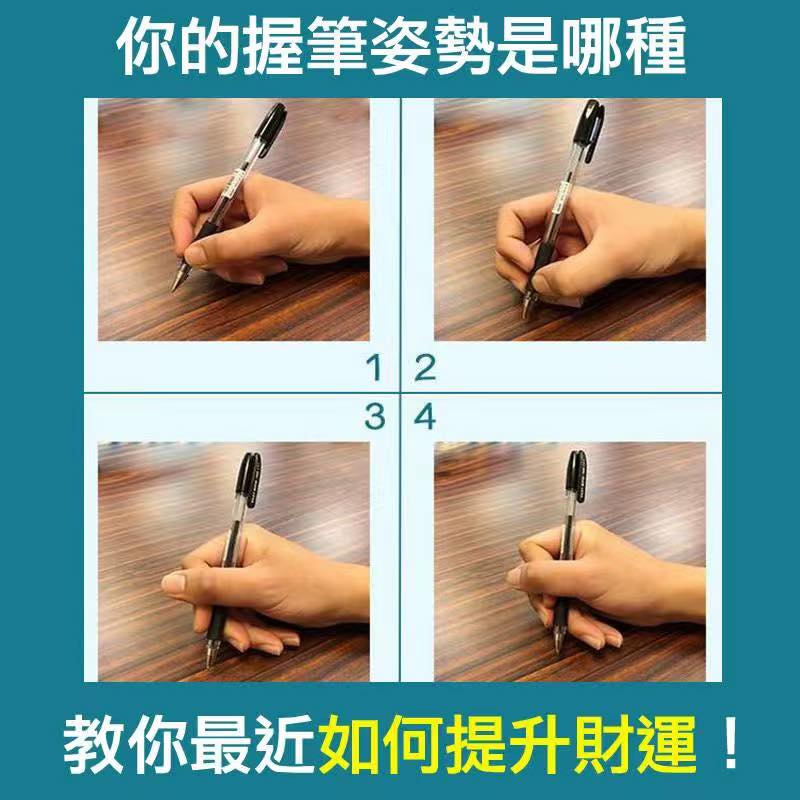 你的握筆姿勢是哪種

1 2

3 4

教你最近如何提升財運！