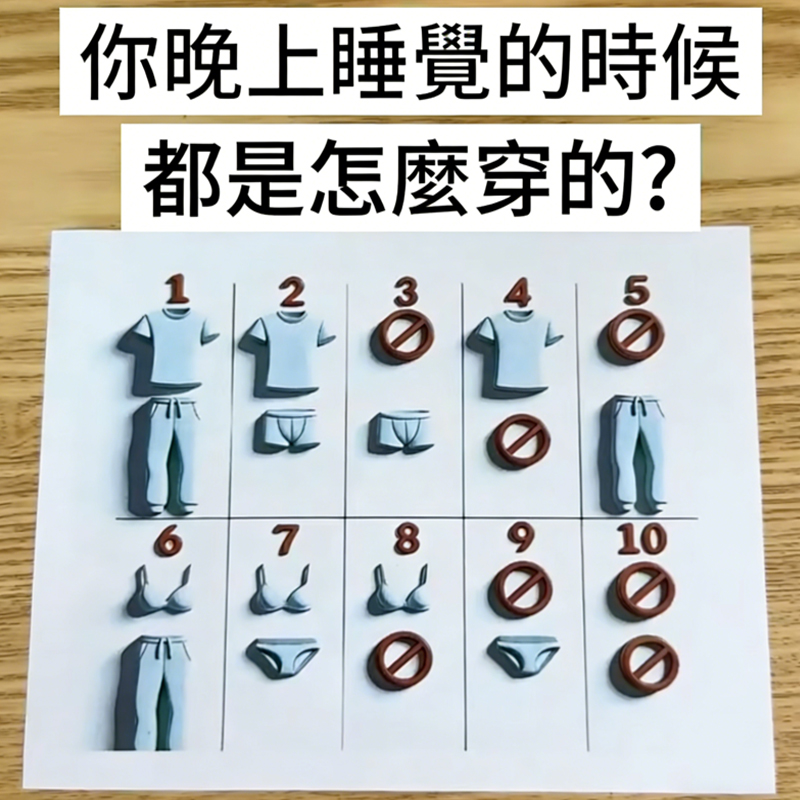 你晚上睡覺的時候
都是怎麼穿的?

1 2 3 4 5

6 7 8 9 10