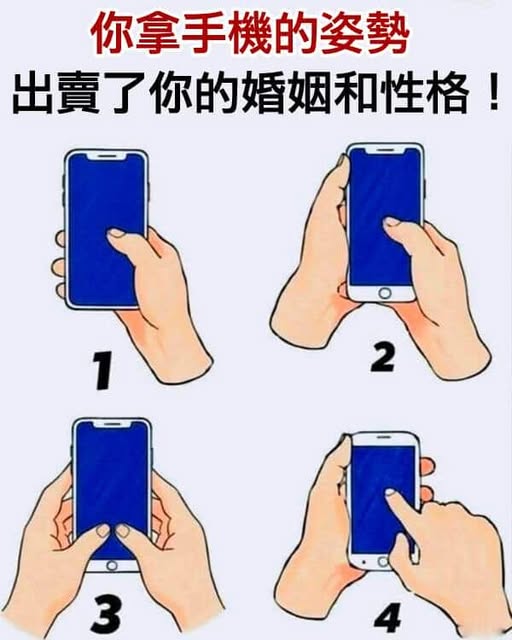 你拿手機的姿勢
出賣了你的婚姻和性格！

1

2

3

4